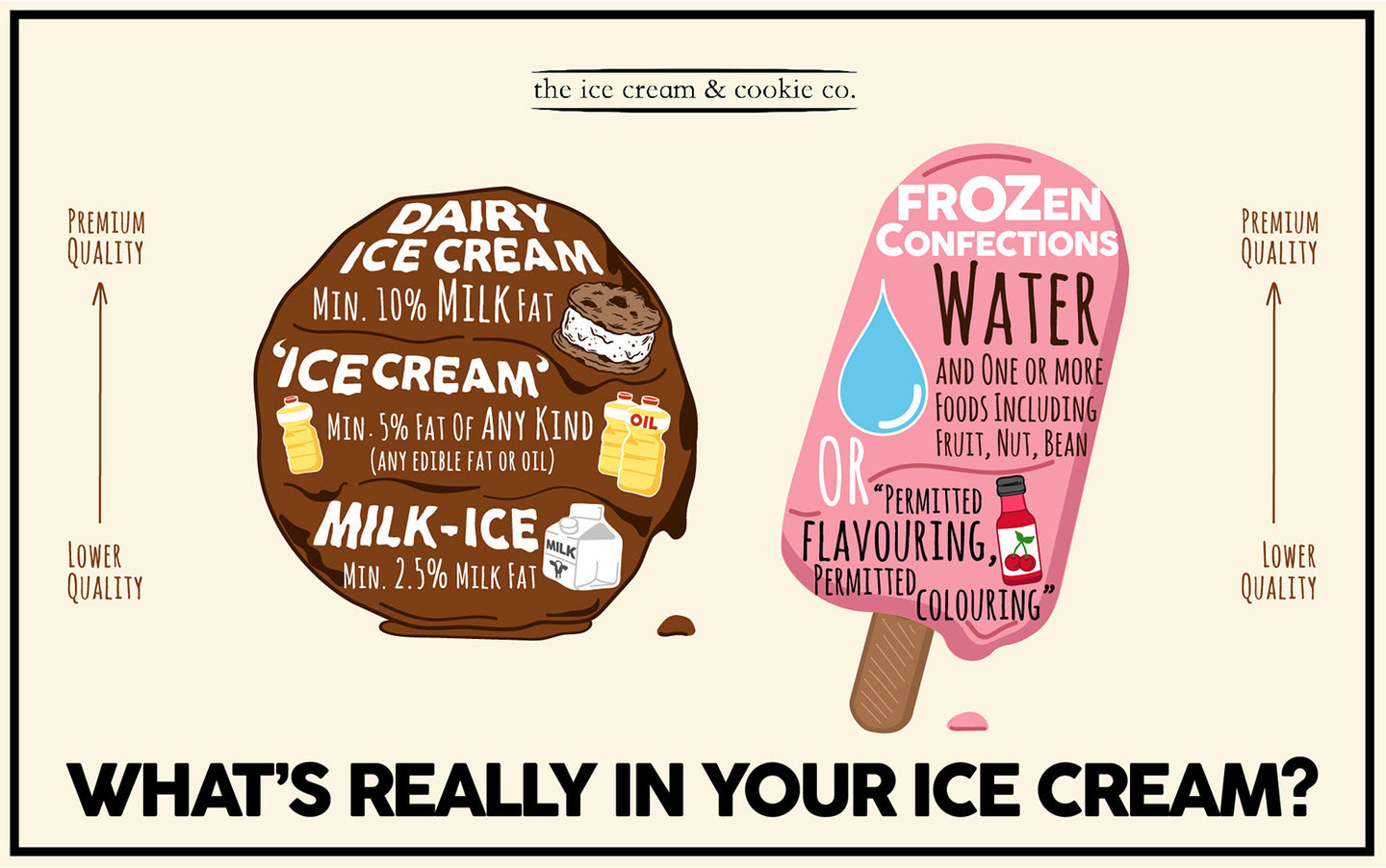 the ice cream & cookie co.

PREMIUM QUALITY

LOWER QUALITY

DAIRY ICE CREAM
MIN. 10% MILK FAT

'ICE CREAM'
MIN. 5% FAT OF ANY KIND
(ANY EDIBLE FAT OR OIL)

OIL

MILK-ICE
MIN. 2.5% MILK FAT

MILK

FROZEN CONFECTIONS
WATER
AND ONE OR MORE FOODS INCLUDING FRUIT, NUT, BEAN
OR
"PERMITTED FLAVOURING, PERMITTED COLOURING"

PREMIUM QUALITY

LOWER QUALITY

WHAT'S REALLY IN YOUR ICE CREAM?