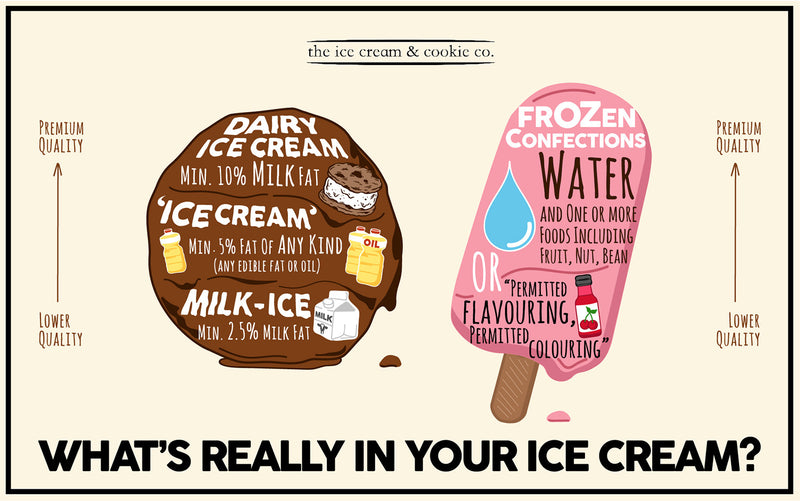 the ice cream & cookie co.

PREMIUM QUALITY

LOWER QUALITY

DAIRY ICE CREAM
MIN. 10% MILK FAT

'ICE CREAM'
MIN. 5% FAT OF ANY KIND
(ANY EDIBLE FAT OR OIL)

OIL

MILK-ICE
MIN. 2.5% MILK FAT

MILK

FROZEN CONFECTIONS
WATER
AND ONE OR MORE FOODS INCLUDING FRUIT, NUT, BEAN
OR "PERMITTED FLAVOURING, PERMITTED COLOURING"

PREMIUM QUALITY

LOWER QUALITY

WHAT'S REALLY IN YOUR ICE CREAM?